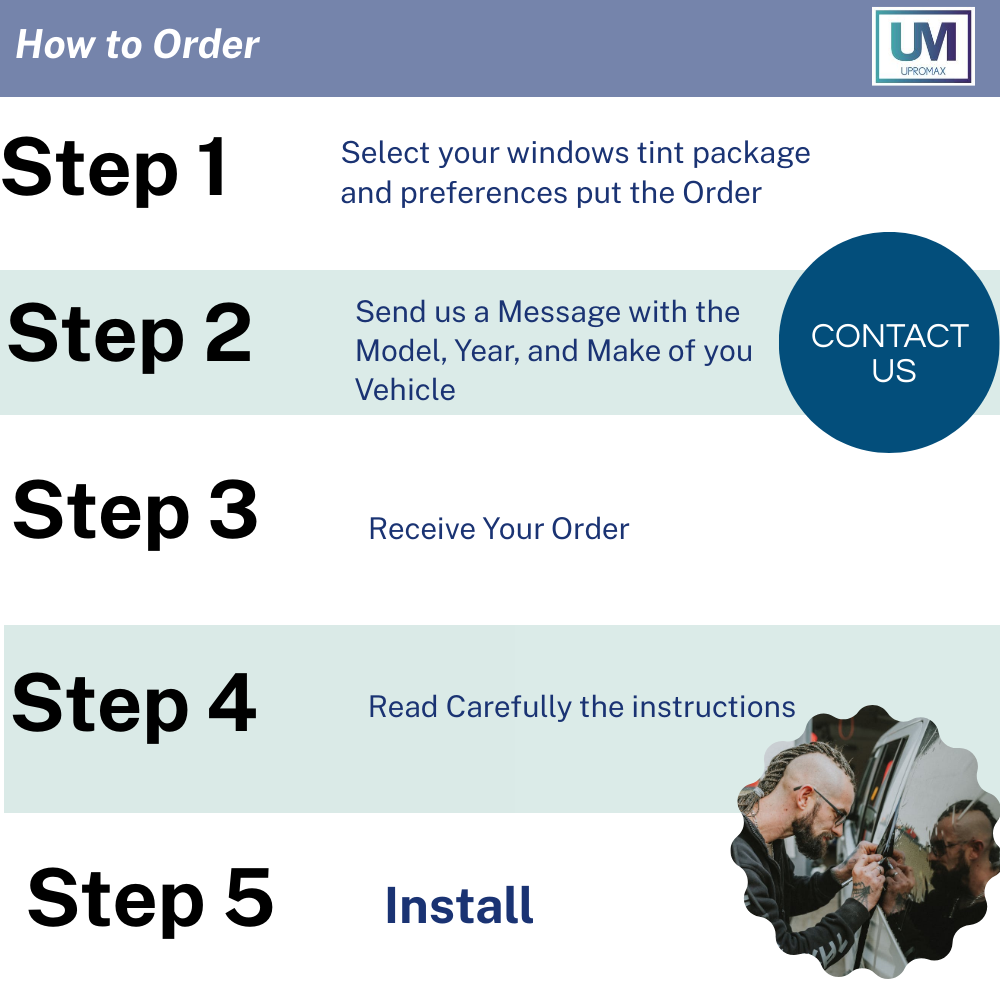 How to Order

UM
UPROMAX

Step 1
Select your windows tint package and preferences put the Order

Step 2
Send us a Message with the Model, Year, and Make of you Vehicle

CONTACT US

Step 3
Receive Your Order

Step 4
Read Carefully the instructions

Step 5
Install